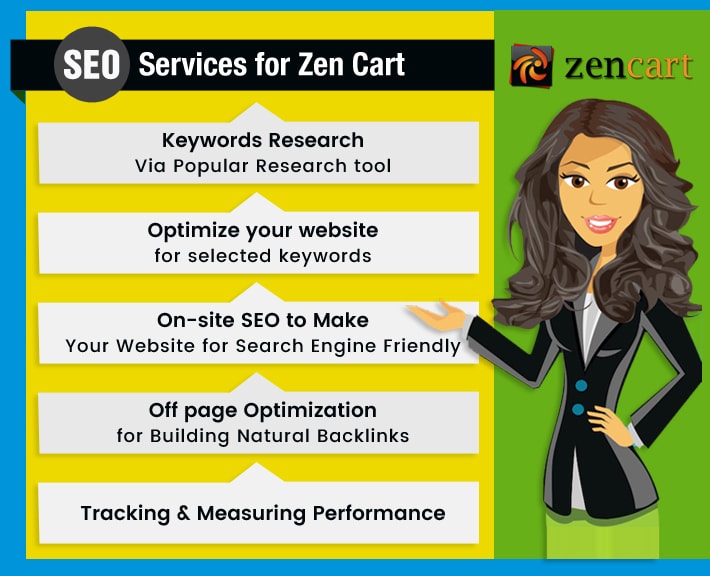 SEO Services for Zen Cart

zencart

Keywords Research
Via Popular Research tool

Optimize your website
for selected keywords

On-site SEO to Make
Your Website for Search Engine Friendly

Off page Optimization
for Building Natural Backlinks

Tracking & Measuring Performance